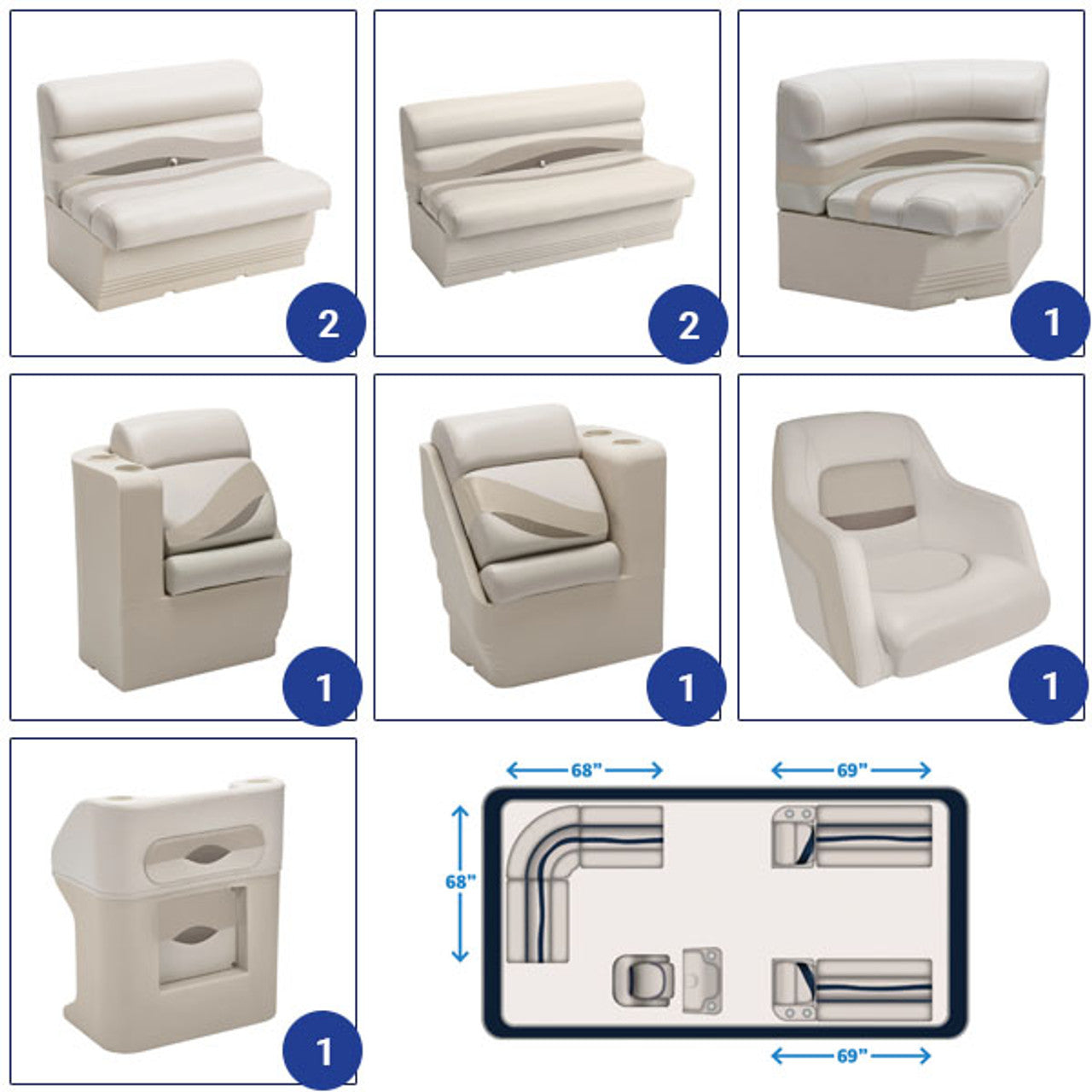 2

2

1

1

1

1

1

68"

69"

68"

69"